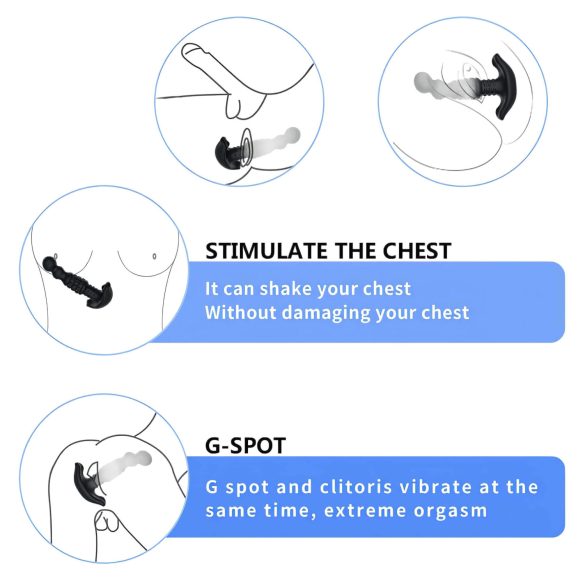 STIMULATE THE CHEST

It can shake your chest
Without damaging your chest

G-SPOT

G spot and clitoris vibrate at the same time, extreme orgasm