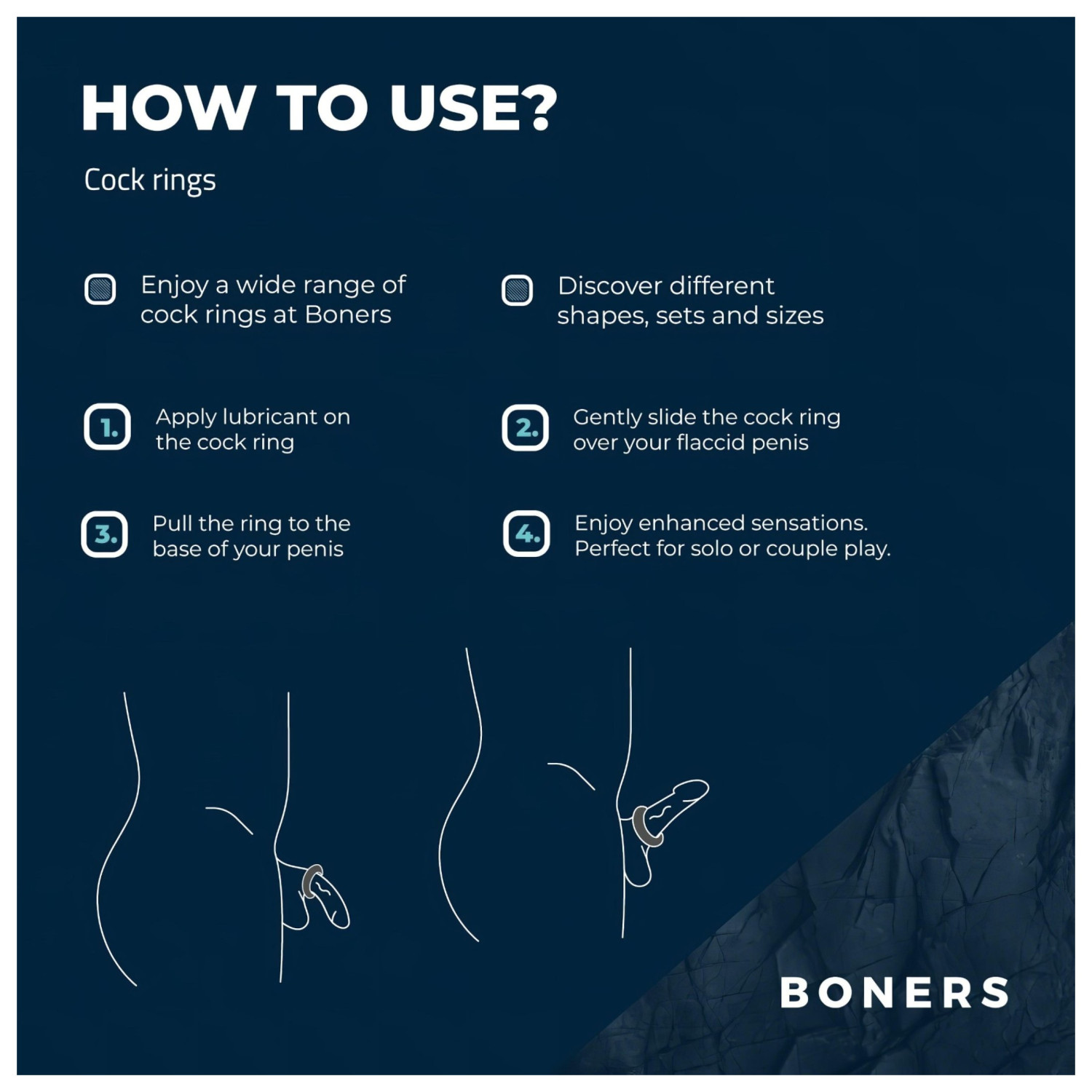 HOW TO USE?

Cock rings

Enjoy a wide range of cock rings at Boners

Discover different shapes, sets and sizes

1. Apply lubricant on the cock ring

2. Gently slide the cock ring over your flaccid penis

3. Pull the ring to the base of your penis

4. Enjoy enhanced sensations. Perfect for solo or couple play.

BONERS