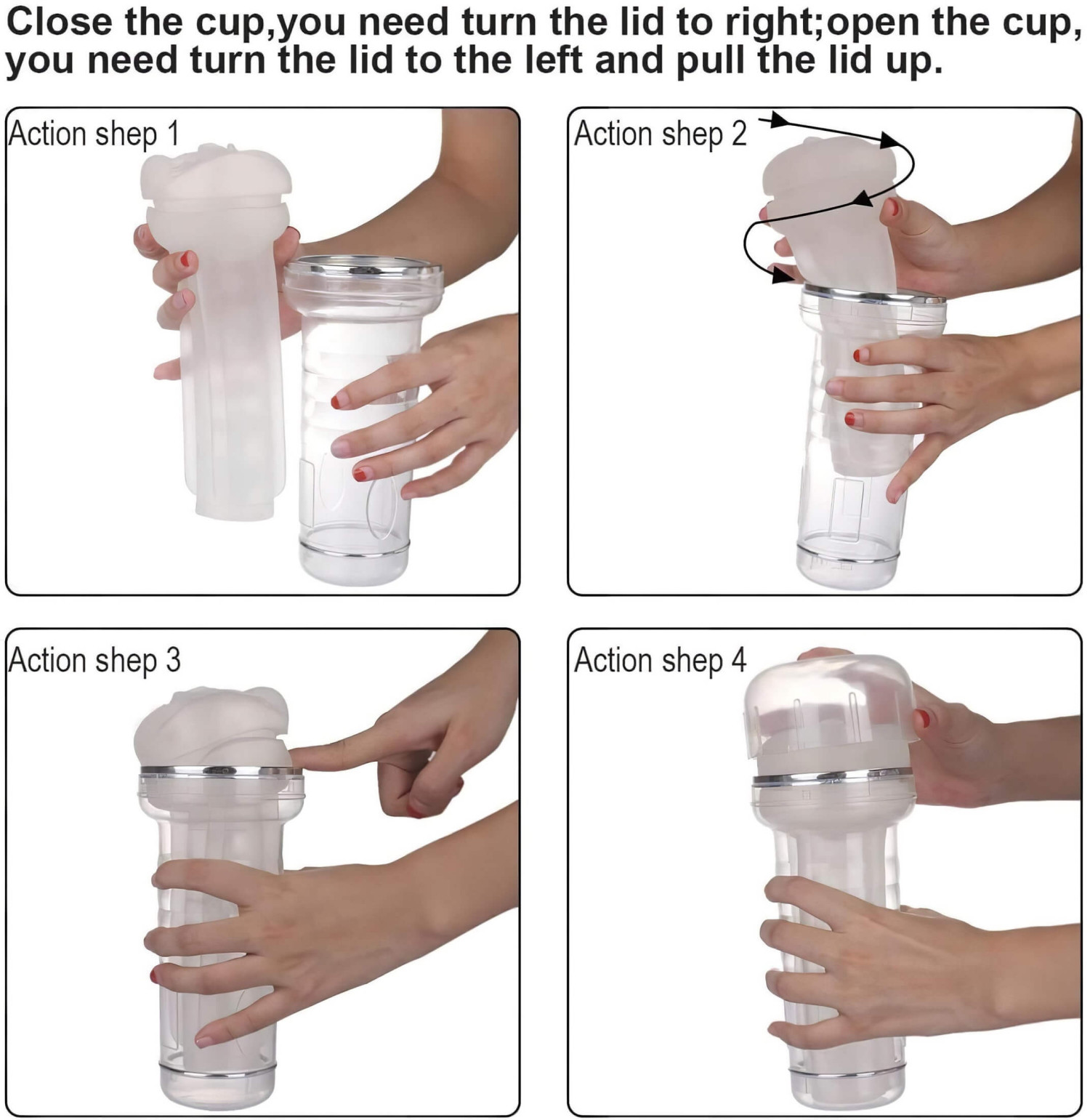 Close the cup,you need turn the lid to right;open the cup, you need turn the lid to the left and pull the lid up.

Action shep 1

Action shep 2

Action shep 3

Action shep 4